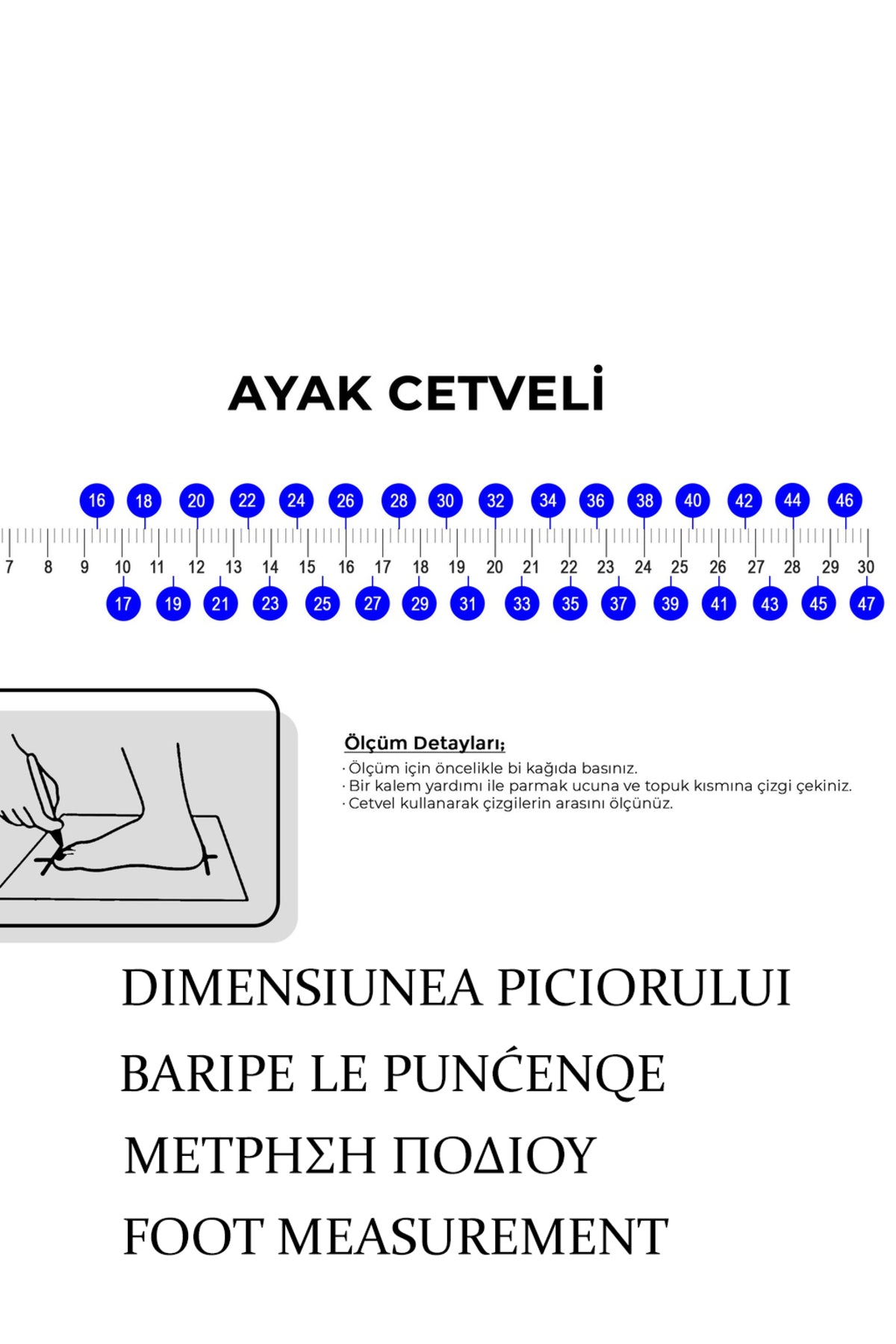 AYAK CETVELİ

16 18 20 22 24 26 28 30 32 34 36 38 40 42 44 46

7 8 9 10 11 12 13 14 15 16 17 18 19 20 21 22 23 24 25 26 27 28 29 30

17 19 21 23 25 27 29 31 33 35 37 39 41 43 45 47

Ölçüm Detayları;
· Ölçüm için öncelikle bi kağıda basınız.
· Bir kalem yardımı ile parmak ucuna ve topuk kısmına çizgi çekiniz.
· Cetvel kullanarak çizgilerin arasını ölçünüz.

DIMENSIUNEA PICIORULUI

BARIPE LE PUNĆENQE

ΜΕΤΡΗΣΗ ΠΟΔΙΟΥ

FOOT MEASUREMENT